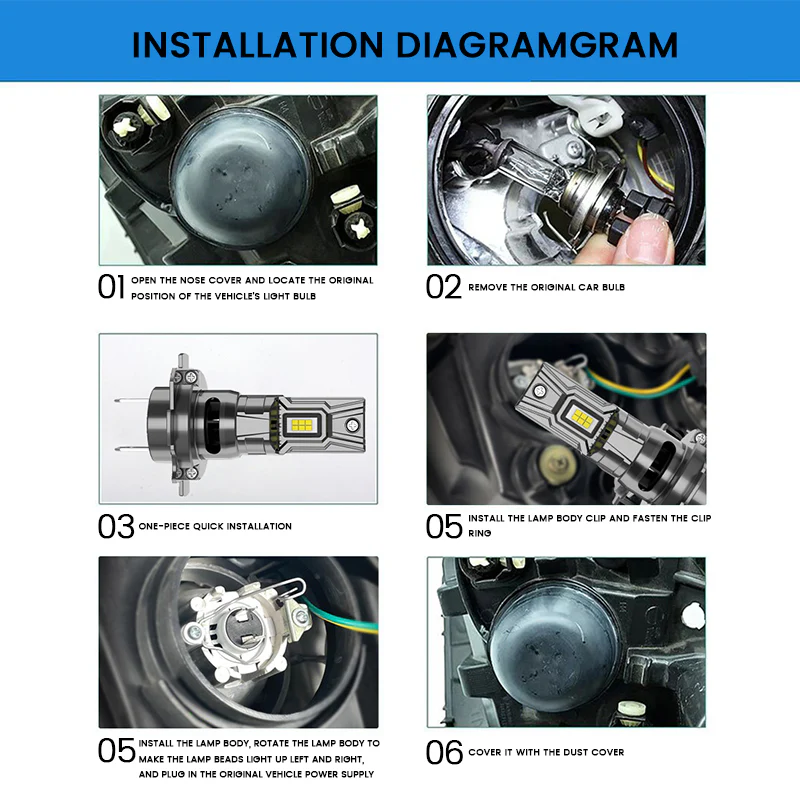 INSTALLATION DIAGRAMGRAM

01 OPEN THE NOSE COVER AND LOCATE THE ORIGINAL POSITION OF THE VEHICLE'S LIGHT BULB

02 REMOVE THE ORIGINAL CAR BULB

03 ONE-PIECE QUICK INSTALLATION

05 INSTALL THE LAMP BODY CLIP AND FASTEN THE CLIP RING

05 INSTALL THE LAMP BODY, ROTATE THE LAMP BODY TO MAKE THE LAMP BEADS LIGHT UP LEFT AND RIGHT, AND PLUG IN THE ORIGINAL VEHICLE POWER SUPPLY

06 COVER IT WITH THE DUST COVER