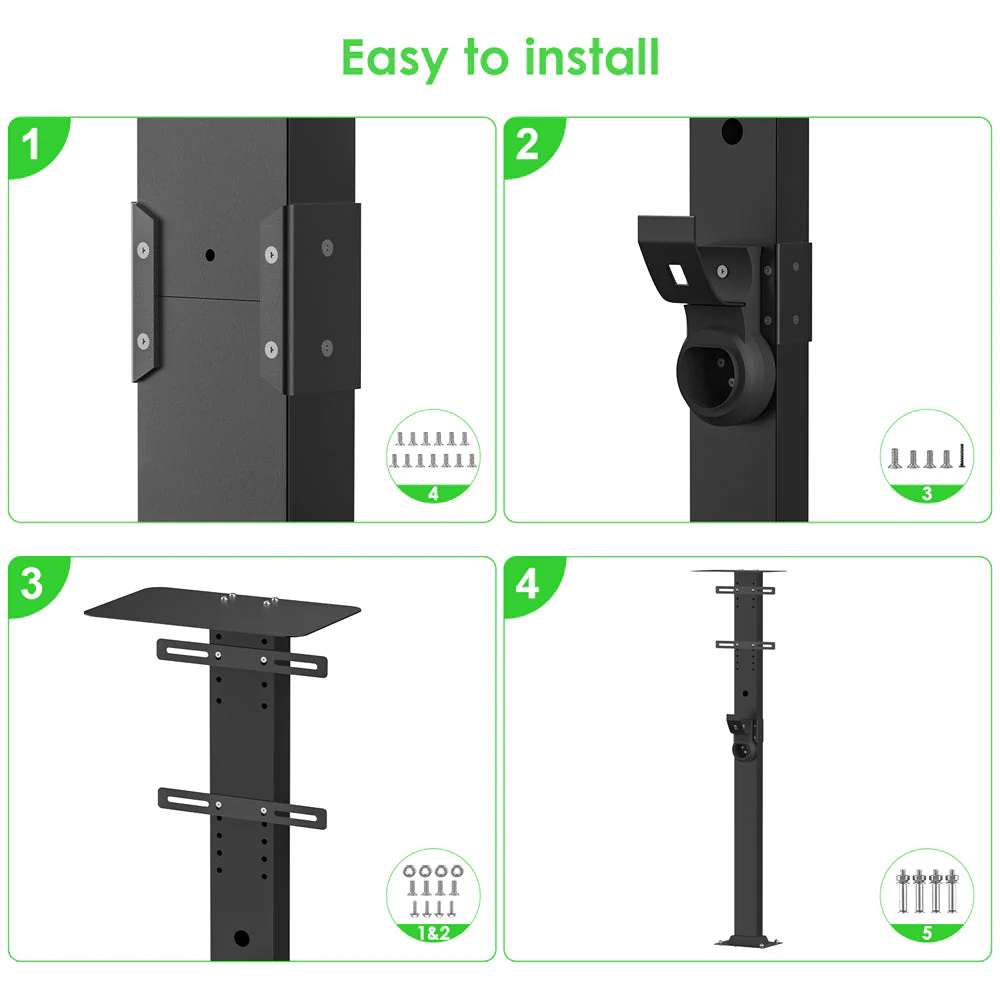 Easy to install

1

4

2

3

3

1&2

4

5